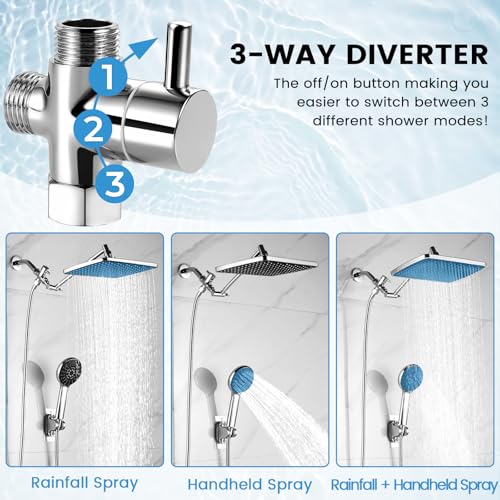 1
2
3

3-WAY DIVERTER

The off/on button making you easier to switch between 3 different shower modes!

Rainfall Spray

Handheld Spray

Rainfall + Handheld Spray